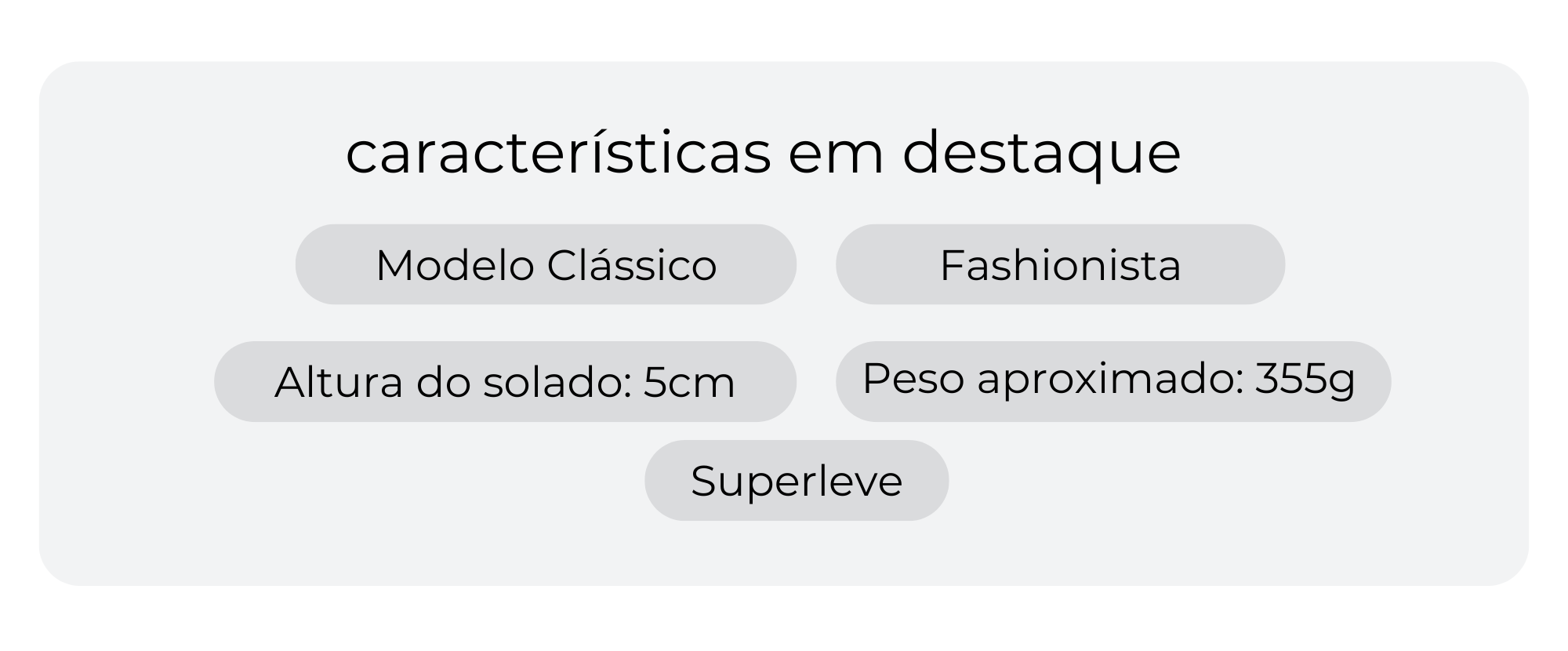 características em destaque

Modelo Clássico

Fashionista

Altura do solado: 5cm

Peso aproximado: 355g

Superleve